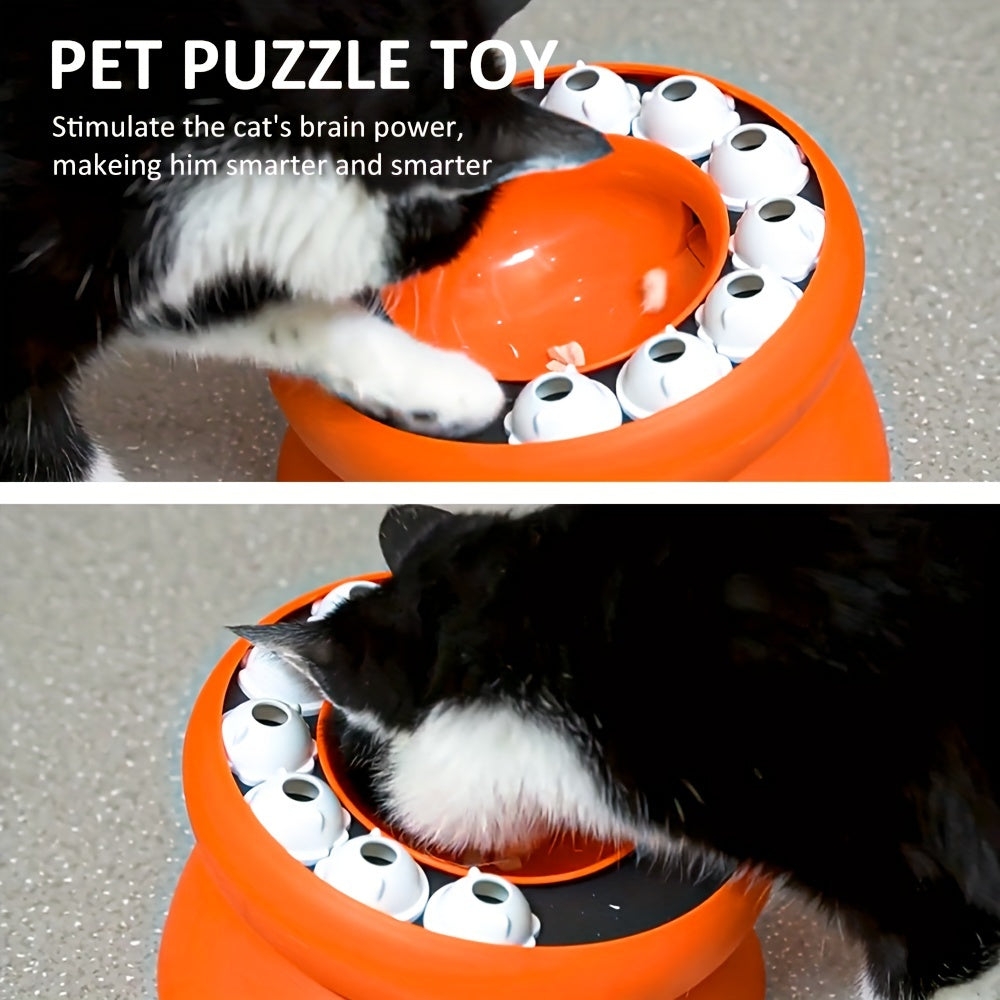 PET PUZZLE TOY

Stimulate the cat's brain power, makeing him smarter and smarter