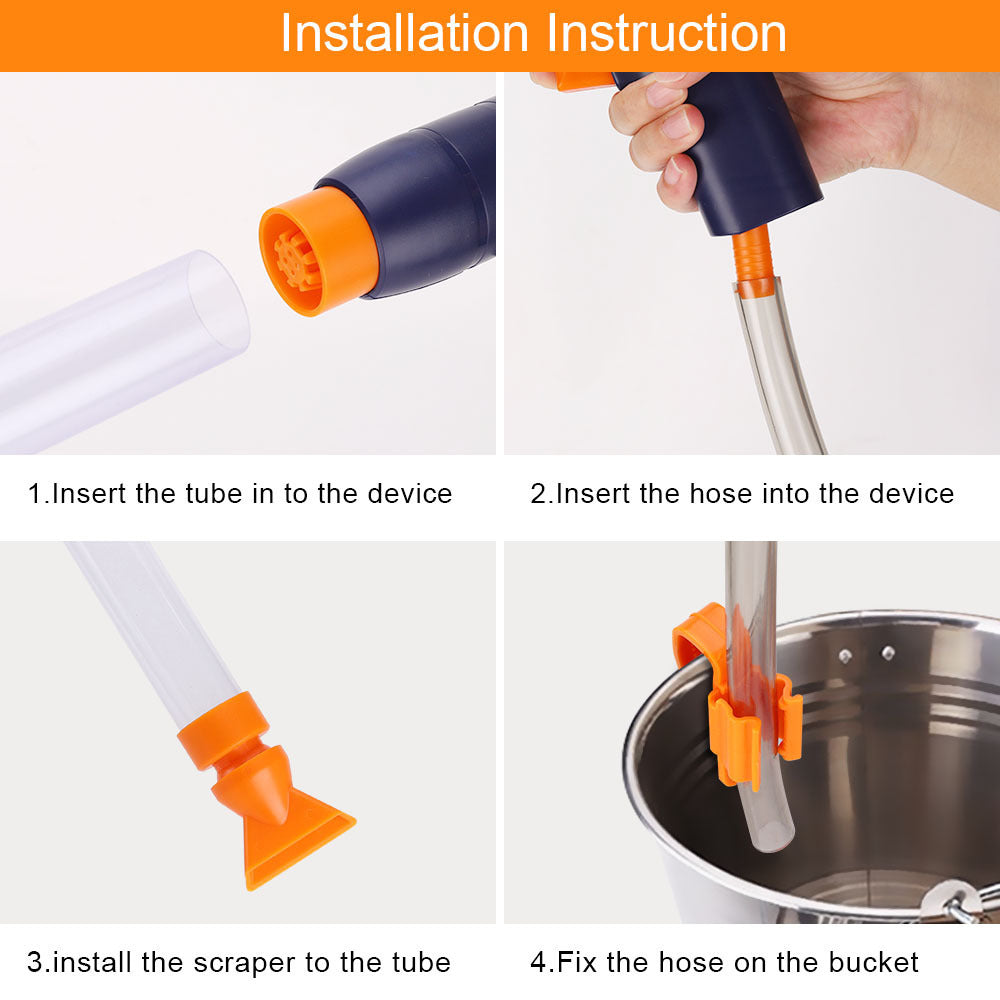 Installation Instruction

1.Insert the tube in to the device

2.Insert the hose into the device

3.install the scraper to the tube

4.Fix the hose on the bucket